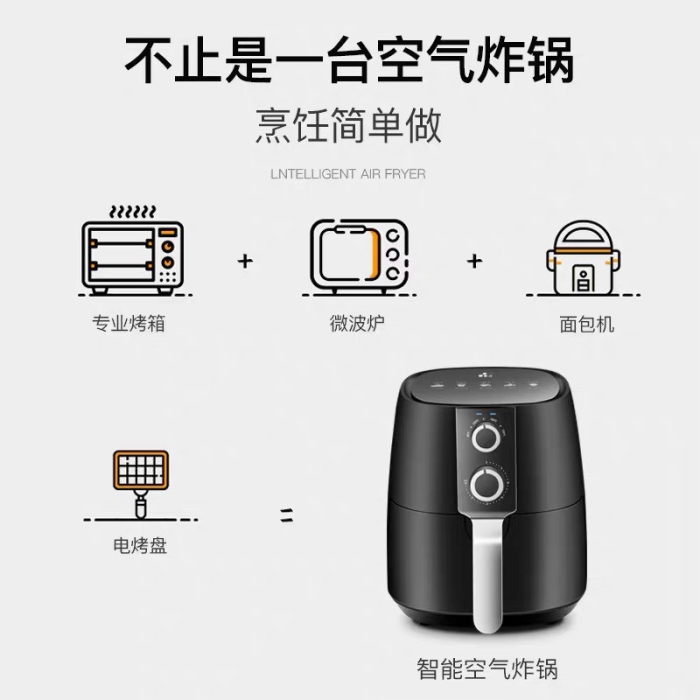 不止是一台空气炸锅

烹饪简单做

LNTELLIGENT AIR FRYER

专业烤箱 + 微波炉 + 面包机

电烤盘 = 智能空气炸锅